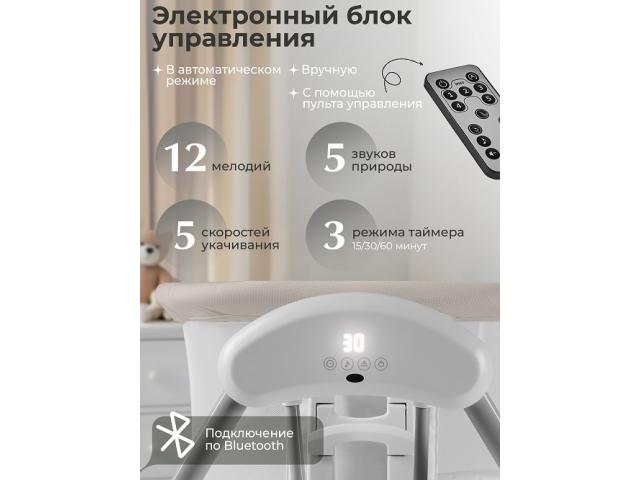 Электронный блок управления

В автоматическом режиме

Вручную

С помощью пульта управления

12 мелодий

5 звуков природы

5 скоростей укачивания

3 режима таймера
15/30/60 минут

30

Подключение по Bluetooth