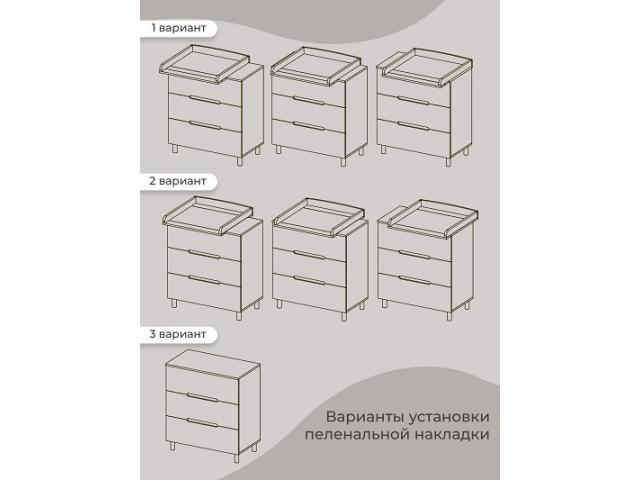 1 вариант

2 вариант

3 вариант

Варианты установки пеленальной накладки