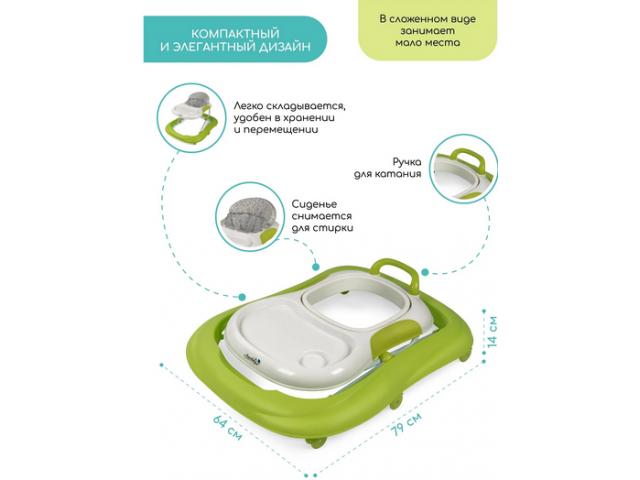 КОМПАКТНЫЙ И ЭЛЕГАНТНЫЙ ДИЗАЙН

В сложенном виде занимает мало места

Легко складывается, удобен в хранении и перемещении

Ручка для катания

Сиденье снимается для стирки

14 см

64 см

79 см