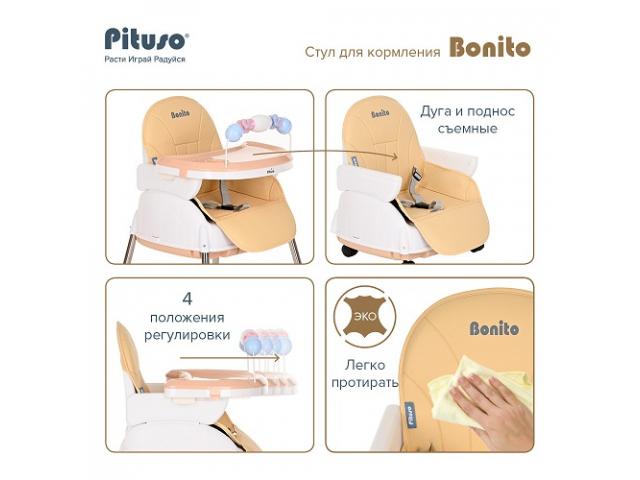 Pituso®
Расти Играй Радуйся

Стул для кормления Bonito

Bonito

Bonito

Дуга и поднос съемные

4 положения регулировки

ЭКО

Легко протирать

Bonito

Pituso