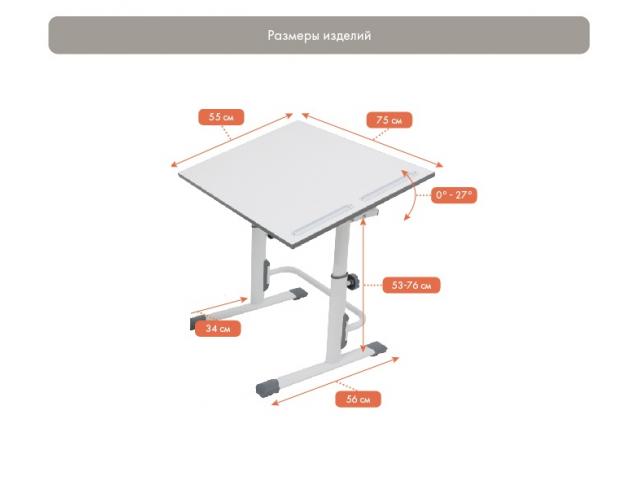 Размеры изделий

55 см

75 см

0° - 27°

53-76 см

34 см

56 см