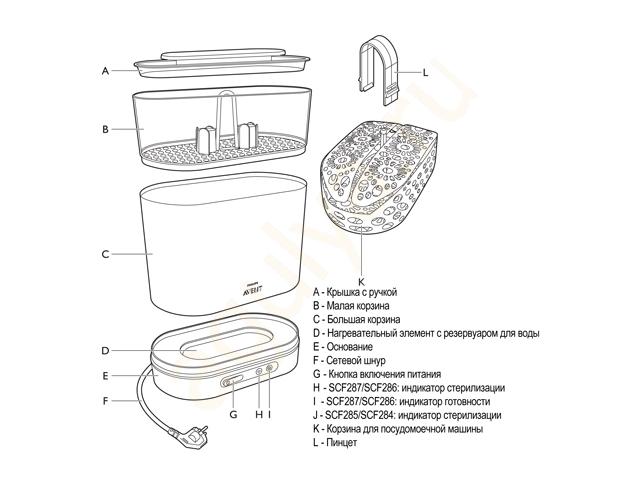 A
B
C
D
E
F
G H I
L
K
PHILIPS
AVENT

A - Крышка с ручкой
B - Малая корзина
C - Большая корзина
D - Нагревательный элемент с резервуаром для воды
E - Основание
F - Сетевой шнур
G - Кнопка включения питания
H - SCF287/SCF286: индикатор стерилизации
I - SCF287/SCF286: индикатор готовности
J - SCF285/SCF284: индикатор стерилизации
K - Корзина для посудомоечной машины
L - Пинцет