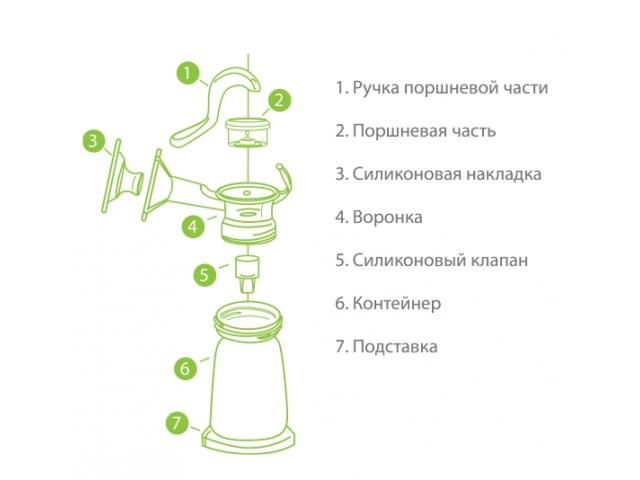 1
2
3
4
5
6
7

1. Ручка поршневой части
2. Поршневая часть
3. Силиконовая накладка
4. Воронка
5. Силиконовый клапан
6. Контейнер
7. Подставка